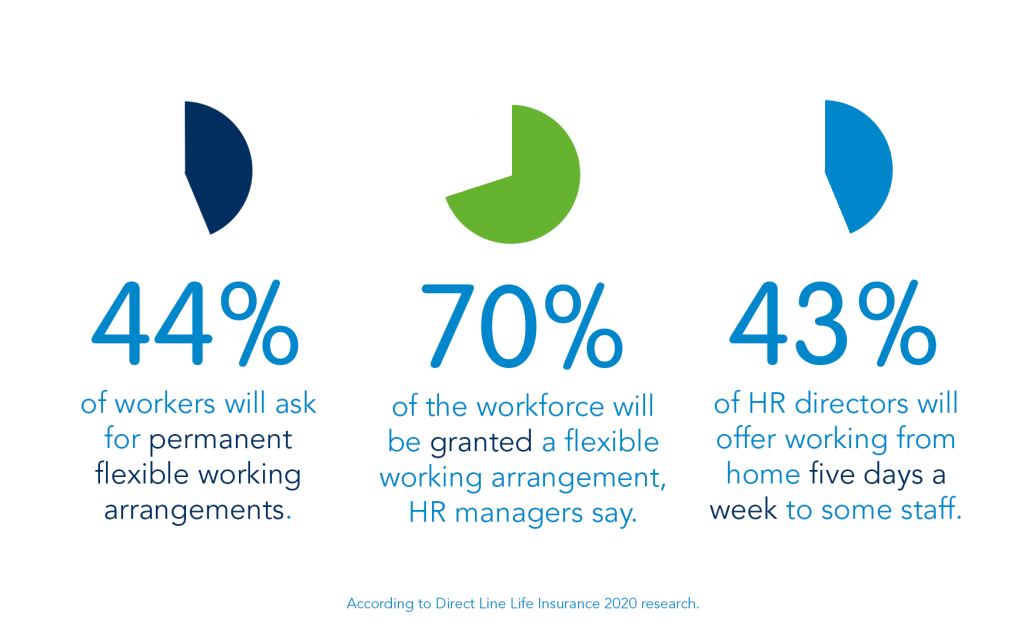 44%

of workers will ask for permanent flexible working arrangements.

70%

of the workforce will be granted a flexible working arrangement, HR managers say.

43%

of HR directors will offer working from home five days a week to some staff.

According to Direct Line Life Insurance 2020 research.